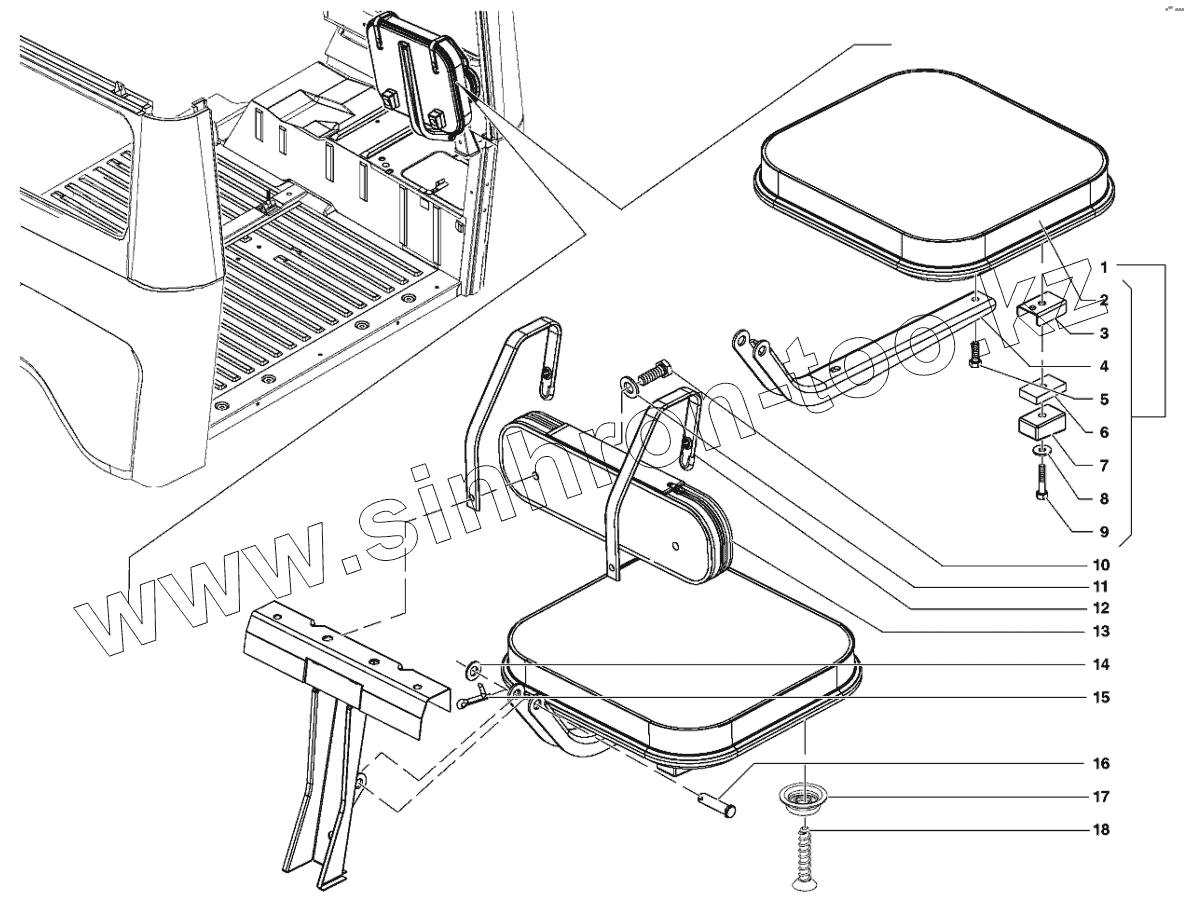 www.sinhron-too.kz

1
2
3
4
5
6
7
8
9
10
11
12
13
14
15
16
17
18